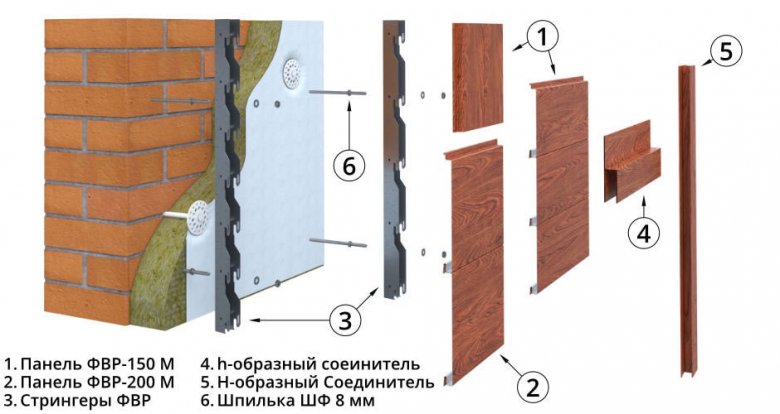 1

5

6

4

3

2

1. Панель ФВР-150 М
2. Панель ФВР-200 М
3. Стрингеры ФВР

4. h-образный соеинитель
5. Н-образный Соединитель
6. Шпилька ШФ 8 мм