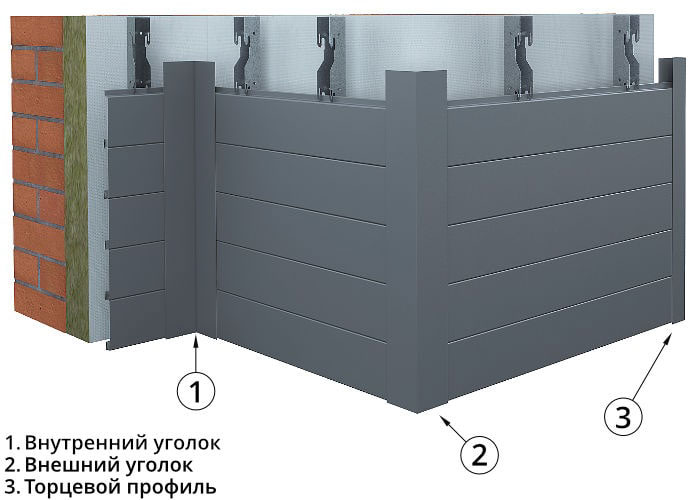 1
2
3
1. Внутренний уголок
2. Внешний уголок
3. Торцевой профиль